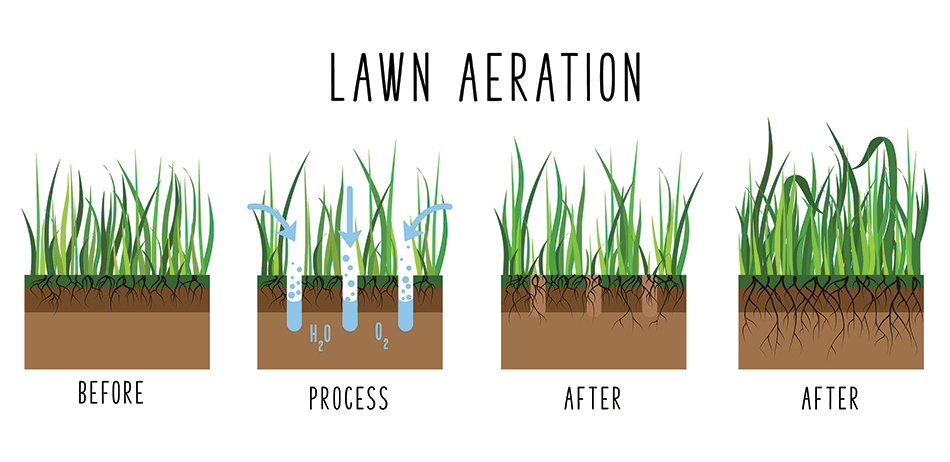 LAWN AERATION

$H_2O$ $O_2$

BEFORE

PROCESS

AFTER

AFTER