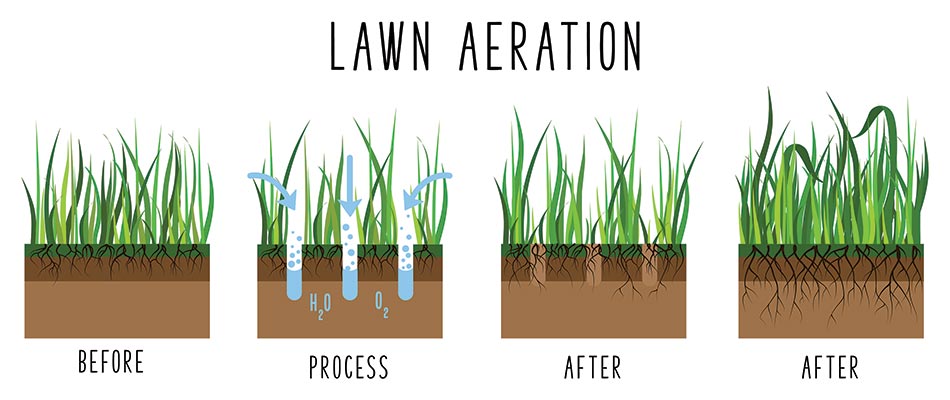 LAWN AERATION

$H_2O$ $O_2$

BEFORE

PROCESS

AFTER

AFTER